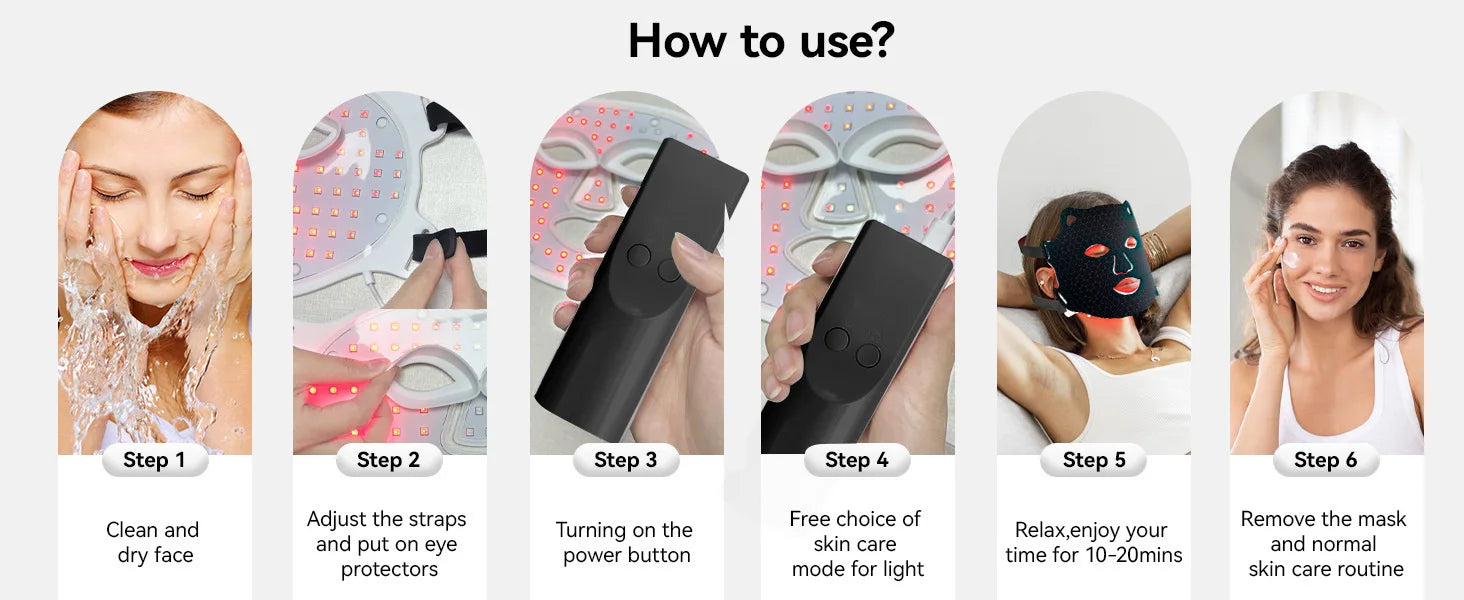 How to use?

Step 1

Clean and dry face

Step 2

Adjust the straps and put on eye protectors

Step 3

Turning on the power button

Step 4

Free choice of skin care mode for light

Step 5

Relax,enjoy your time for 10-20mins

Step 6

Remove the mask and normal skin care routine