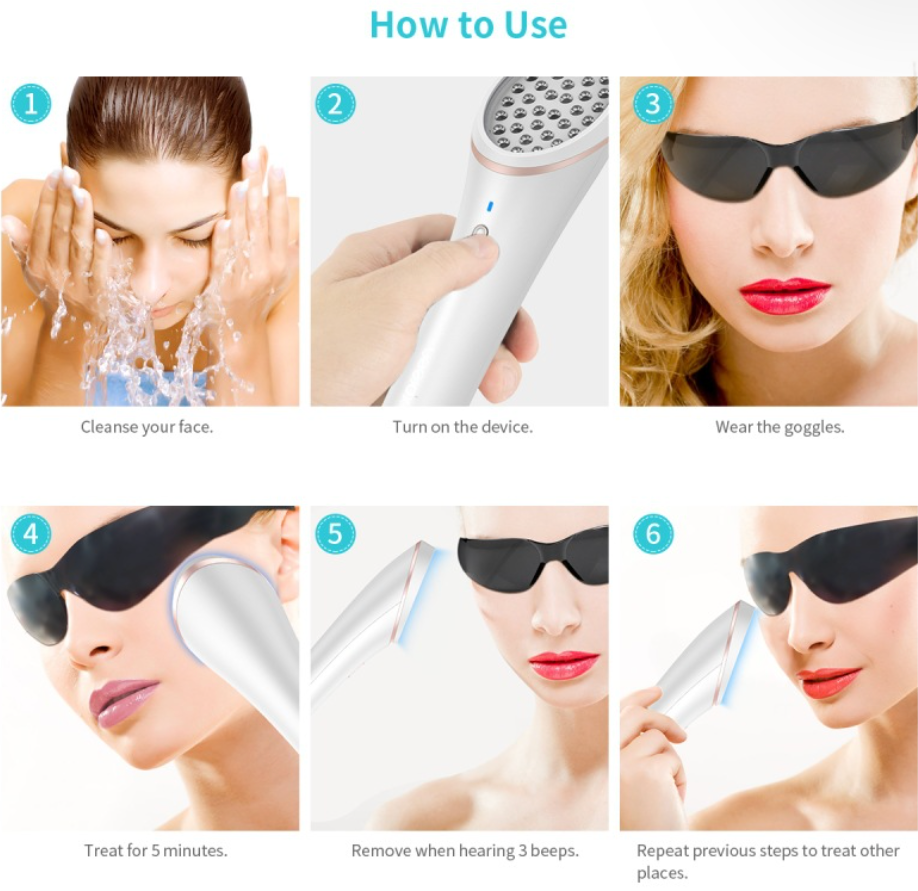 How to Use

1

Cleanse your face.

2

Turn on the device.

3

Wear the goggles.

4

Treat for 5 minutes.

5

Remove when hearing 3 beeps.

6

Repeat previous steps to treat other places.