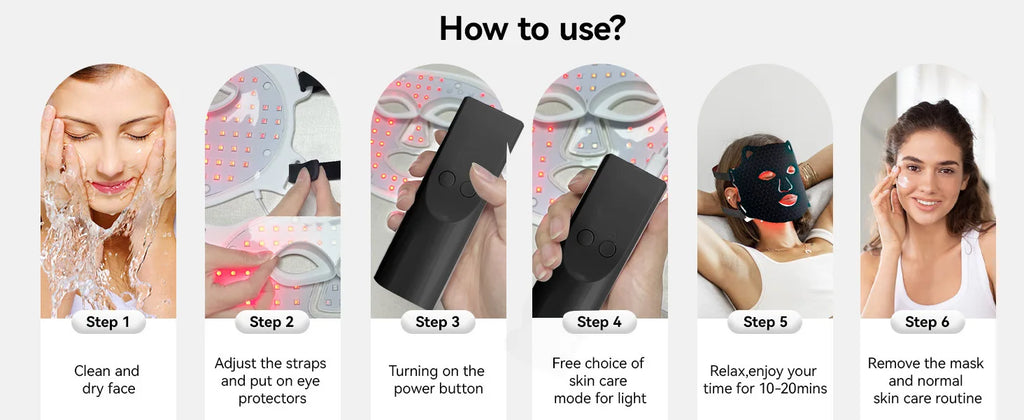 How to use?

Step 1
Clean and dry face

Step 2
Adjust the straps and put on eye protectors

Step 3
Turning on the power button

Step 4
Free choice of skin care mode for light

Step 5
Relax,enjoy your time for 10-20mins

Step 6
Remove the mask and normal skin care routine